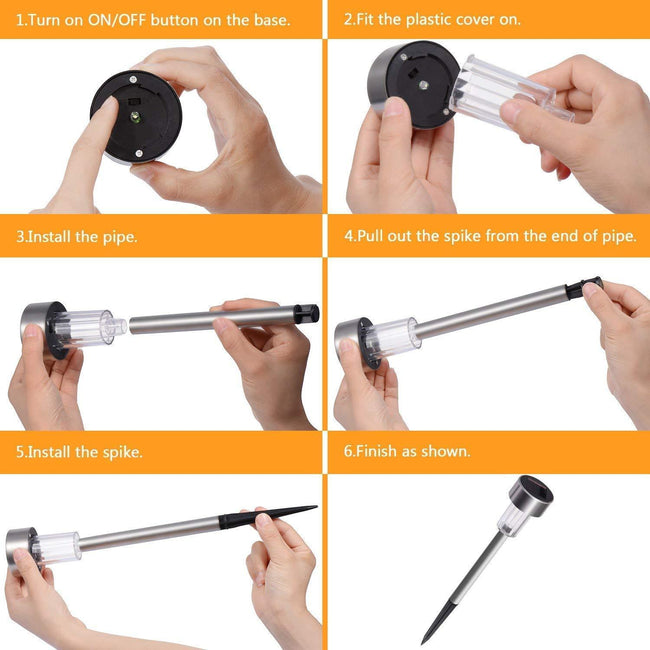 1.Turn on ON/OFF button on the base.

2.Fit the plastic cover on.

3.Install the pipe.

4.Pull out the spike from the end of pipe.

5.Install the spike.

6.Finish as shown.